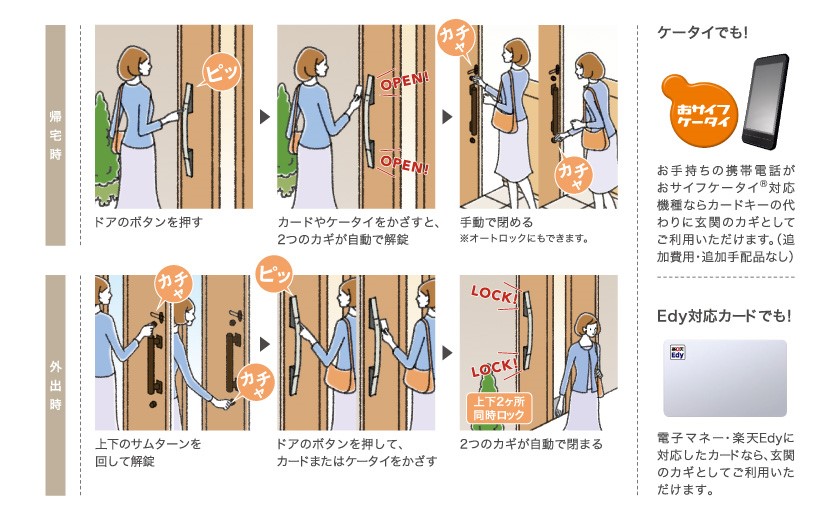 帰宅時

ピッ

ドアのボタンを押す

OPEN!

OPEN!

カードやケータイをかざすと、2つのカギが自動で解錠

カチャ

カチャ

手動で閉める
※オートロックにもできます。

外出時

カチャ

カチャ

上下のサムターンを回して解錠

ピッ

ドアのボタンを押して、カードまたはケータイをかざす

LOCK!

LOCK!

上下2ヶ所同時ロック

2つのカギが自動で閉まる

ケータイでも!

おサイフケータイ

お手持ちの携帯電話がおサイフケータイ®対応機種ならカードキーの代わりに玄関のカギとしてご利用いただけます。(追加費用・追加手配品なし)

Edy対応カードでも!

Edy

電子マネー・楽天Edyに対応したカードなら、玄関のカギとしてご利用いただけます。